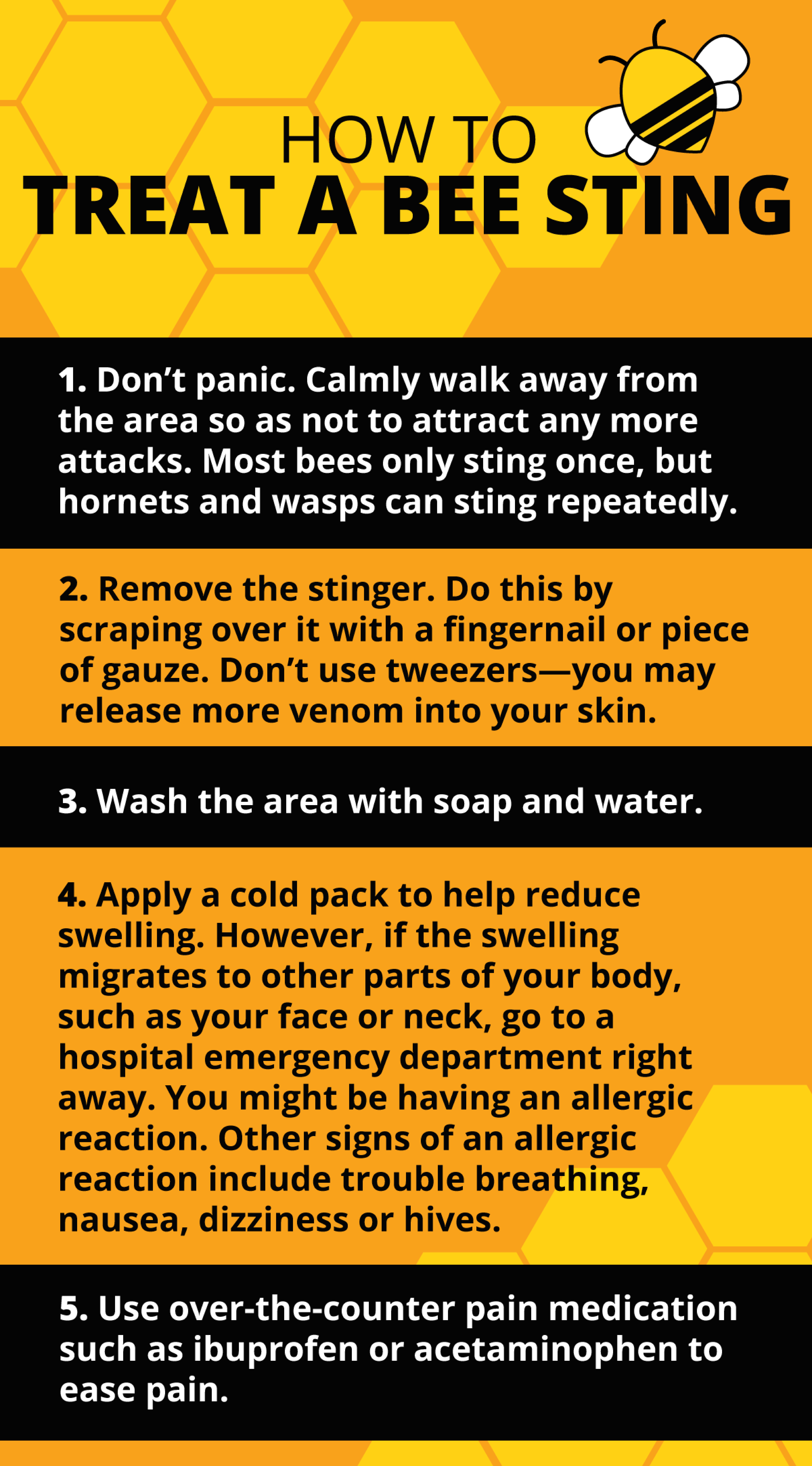 HOW TO
TREAT A BEE STING

1. Don’t panic. Calmly walk away from the area so as not to attract any more attacks. Most bees only sting once, but hornets and wasps can sting repeatedly.

2. Remove the stinger. Do this by scraping over it with a fingernail or piece of gauze. Don’t use tweezers—you may release more venom into your skin.

3. Wash the area with soap and water.

4. Apply a cold pack to help reduce swelling. However, if the swelling migrates to other parts of your body, such as your face or neck, go to a hospital emergency department right away. You might be having an allergic reaction. Other signs of an allergic reaction include trouble breathing, nausea, dizziness or hives.

5. Use over-the-counter pain medication such as ibuprofen or acetaminophen to ease pain.