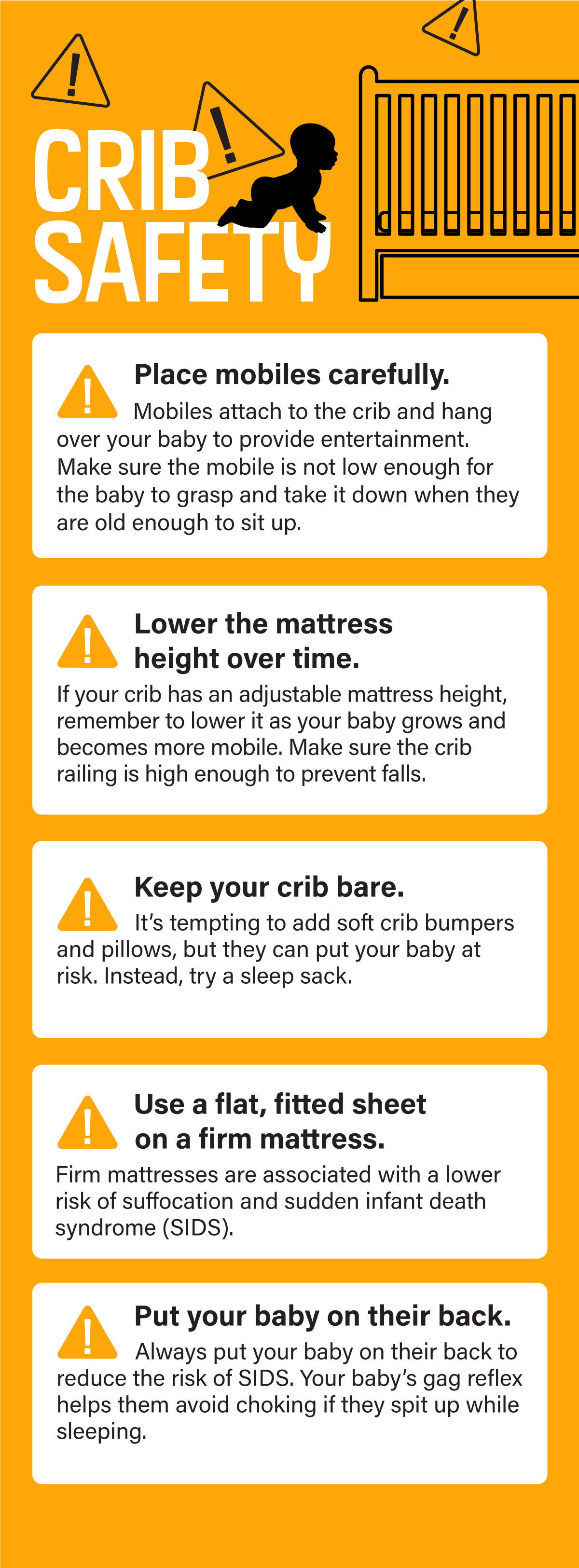 CRIB SAFETY

Place mobiles carefully.
Mobiles attach to the crib and hang over your baby to provide entertainment. Make sure the mobile is not low enough for the baby to grasp and take it down when they are old enough to sit up.

Lower the mattress height over time.
If your crib has an adjustable mattress height, remember to lower it as your baby grows and becomes more mobile. Make sure the crib railing is high enough to prevent falls.

Keep your crib bare.
It's tempting to add soft crib bumpers and pillows, but they can put your baby at risk. Instead, try a sleep sack.

Use a flat, fitted sheet on a firm mattress.
Firm mattresses are associated with a lower risk of suffocation and sudden infant death syndrome (SIDS).

Put your baby on their back.
Always put your baby on their back to reduce the risk of SIDS. Your baby's gag reflex helps them avoid choking if they spit up while sleeping.