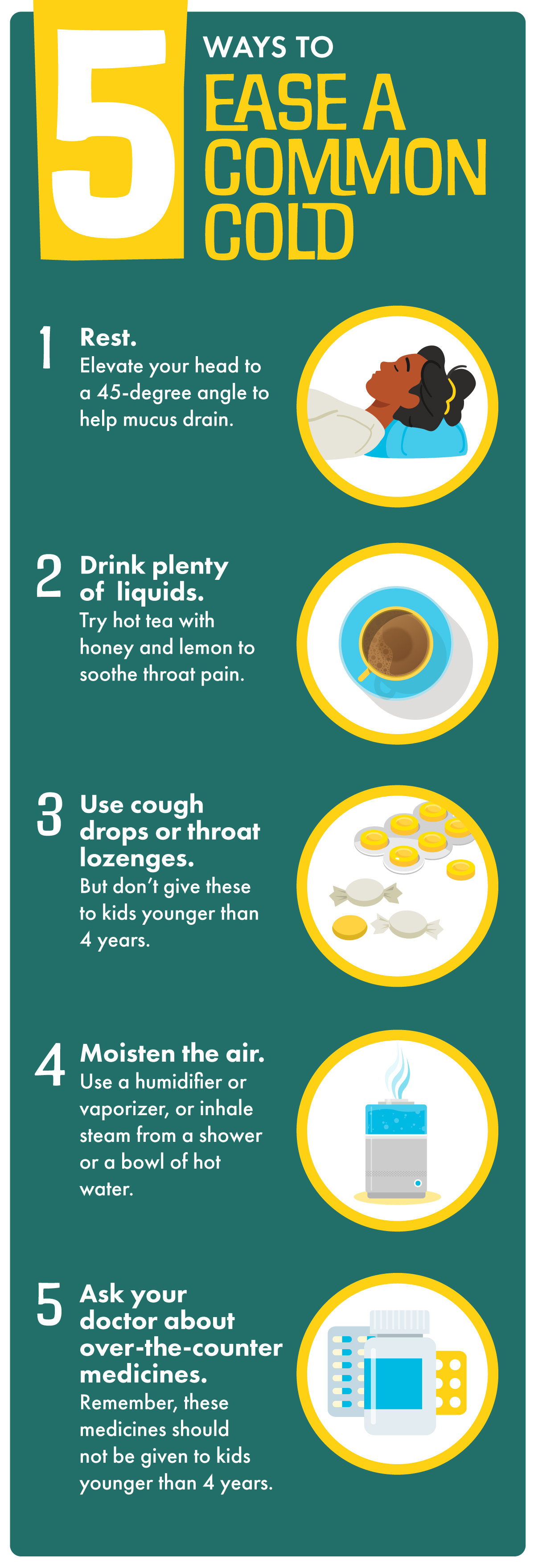 5 WAYS TO EASE A COMMON COLD

1 Rest.
Elevate your head to a 45-degree angle to help mucus drain.

2 Drink plenty of liquids.
Try hot tea with honey and lemon to soothe throat pain.

3 Use cough drops or throat lozenges.
But don't give these to kids younger than 4 years.

4 Moisten the air.
Use a humidifier or vaporizer, or inhale steam from a shower or a bowl of hot water.

5 Ask your doctor about over-the-counter medicines.
Remember, these medicines should not be given to kids younger than 4 years.