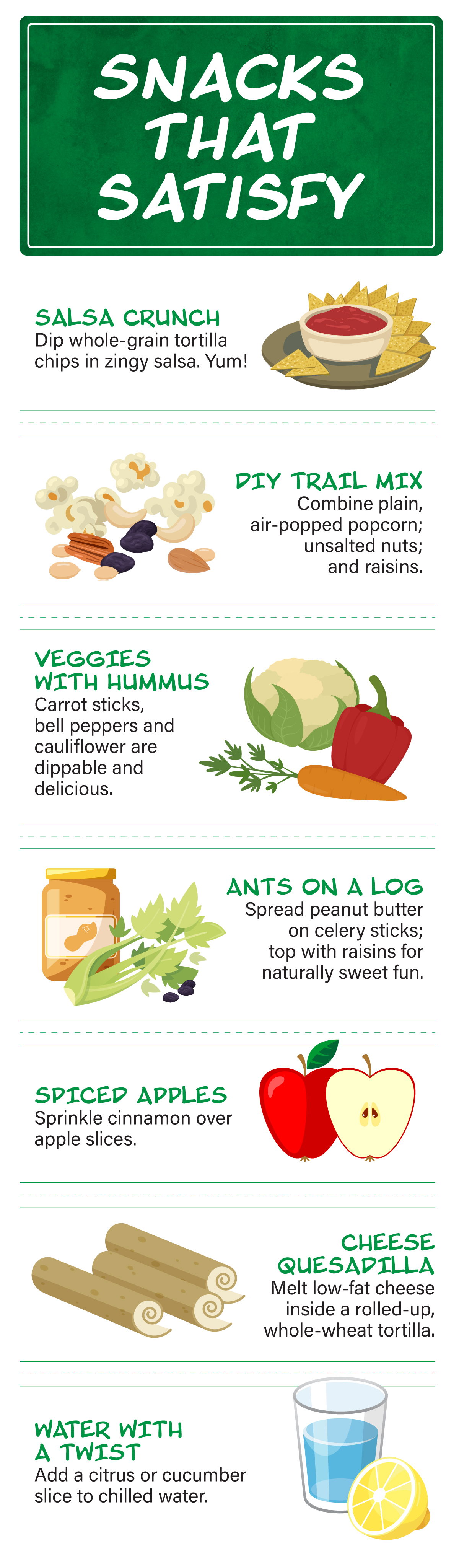 SNACKS THAT SATISFY

SALSA CRUNCH
Dip whole-grain tortilla chips in zingy salsa. Yum!

DIY TRAIL MIX
Combine plain, air-popped popcorn; unsalted nuts; and raisins.

VEGGIES WITH HUMMUS
Carrot sticks, bell peppers and cauliflower are dippable and delicious.

ANTS ON A LOG
Spread peanut butter on celery sticks; top with raisins for naturally sweet fun.

SPICED APPLES
Sprinkle cinnamon over apple slices.

CHEESE QUESADILLA
Melt low-fat cheese inside a rolled-up, whole-wheat tortilla.

WATER WITH A TWIST
Add a citrus or cucumber slice to chilled water.