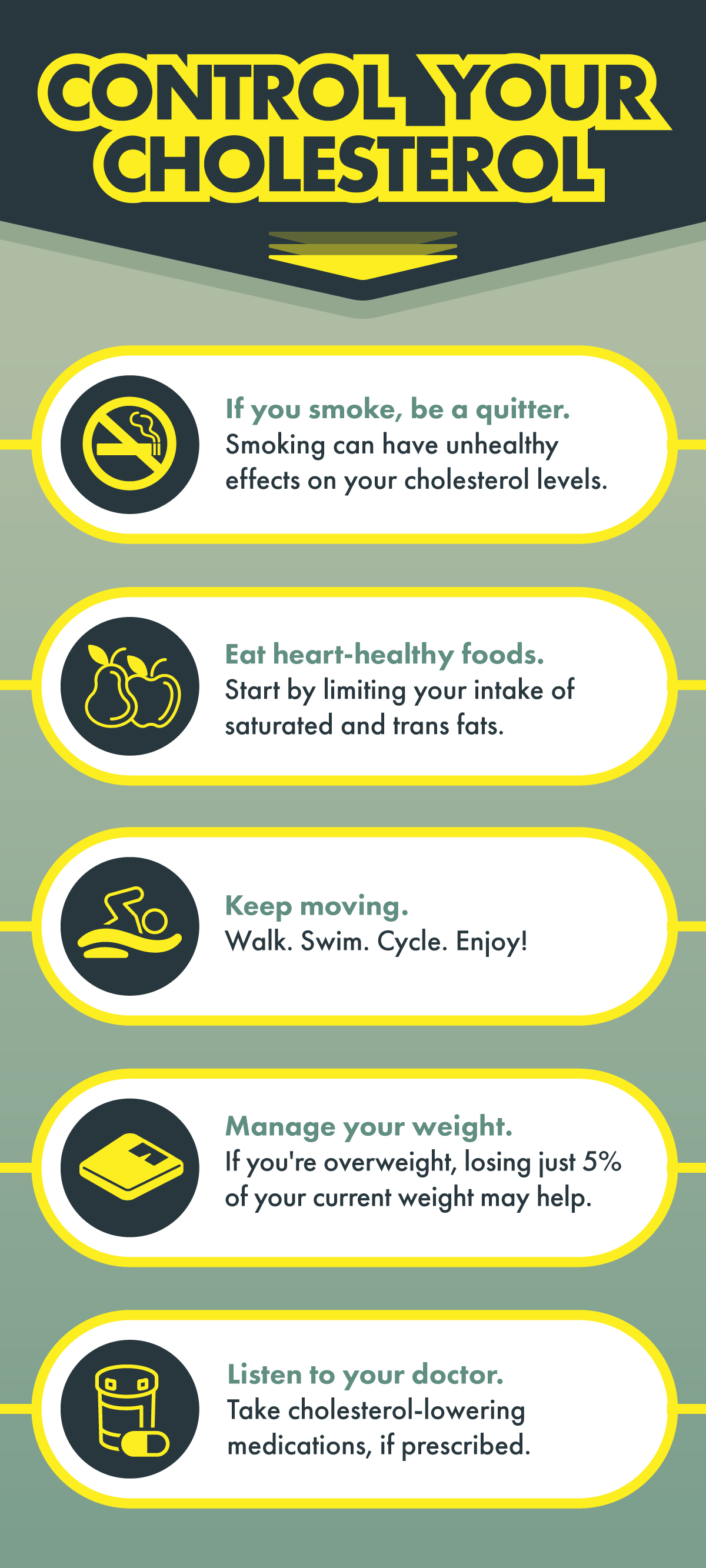 CONTROL YOUR CHOLESTEROL

If you smoke, be a quitter.
Smoking can have unhealthy effects on your cholesterol levels.

Eat heart-healthy foods.
Start by limiting your intake of saturated and trans fats.

Keep moving.
Walk. Swim. Cycle. Enjoy!

Manage your weight.
If you're overweight, losing just 5% of your current weight may help.

Listen to your doctor.
Take cholesterol-lowering medications, if prescribed.